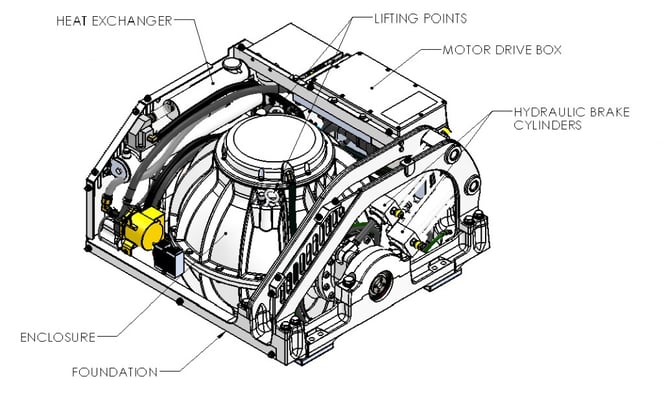 HEAT EXCHANGER
LIFTING POINTS
MOTOR DRIVE BOX
HYDRAULIC BRAKE CYLINDERS
ENCLOSURE
FOUNDATION