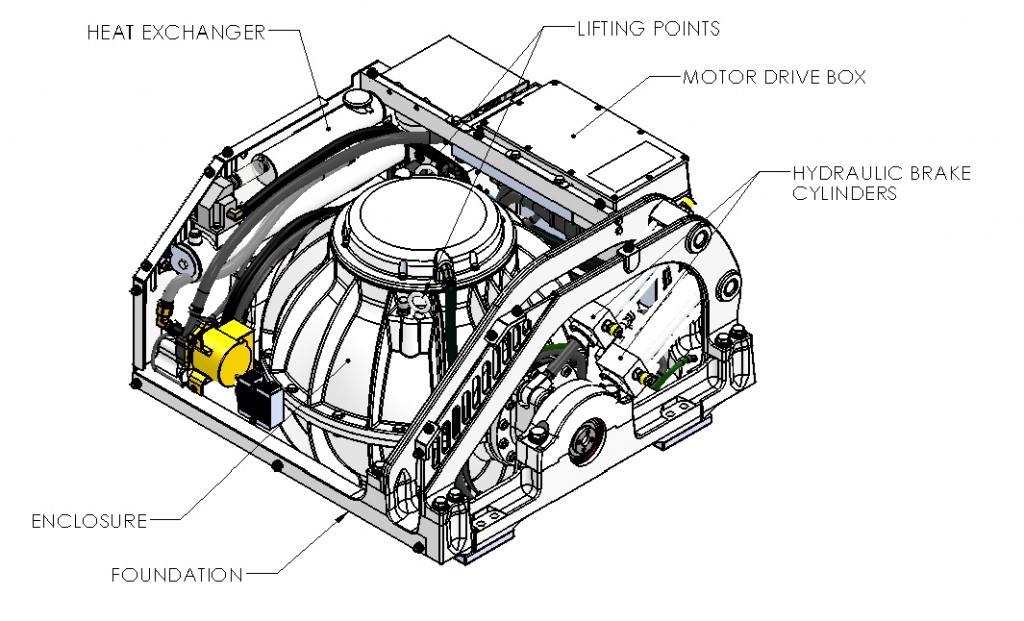 HEAT EXCHANGER

LIFTING POINTS

MOTOR DRIVE BOX

HYDRAULIC BRAKE CYLINDERS

ENCLOSURE

FOUNDATION